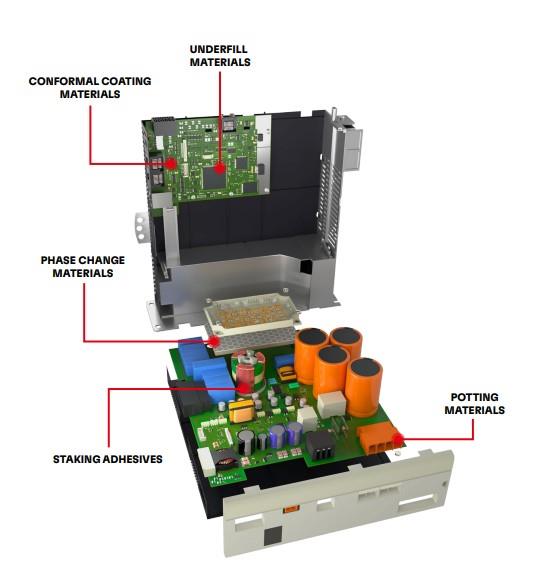 UNDERFILL MATERIALS

CONFORMAL COATING MATERIALS

PHASE CHANGE MATERIALS

POTTING MATERIALS

STAKING ADHESIVES